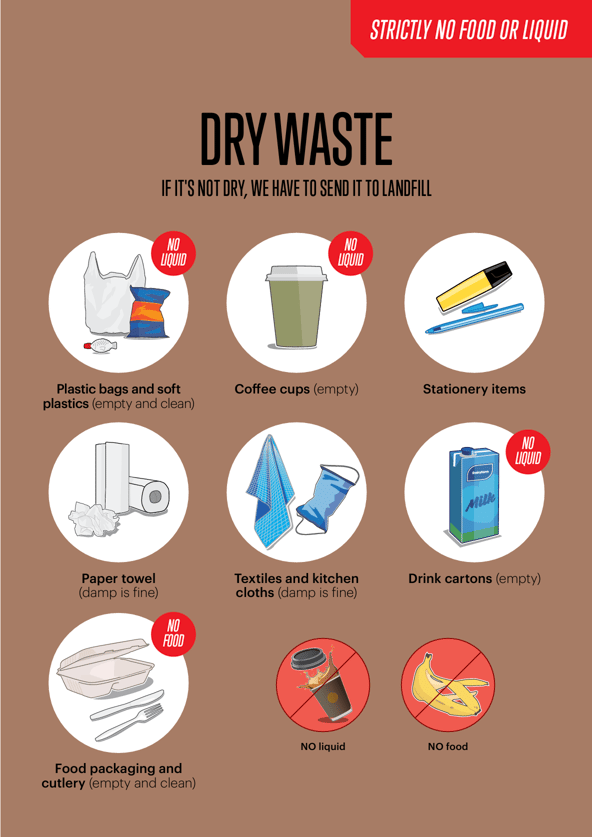 STRICTLY NO FOOD OR LIQUID

DRY WASTE

IF IT'S NOT DRY, WE HAVE TO SEND IT TO LANDFILL

NO LIQUID

Plastic bags and soft plastics (empty and clean)

NO LIQUID

Coffee cups (empty)

Stationery items

Paper towel (damp is fine)

Textiles and kitchen cloths (damp is fine)

NO LIQUID

Milk

Drink cartons (empty)

NO FOOD

Food packaging and cutlery (empty and clean)

NO liquid

NO food